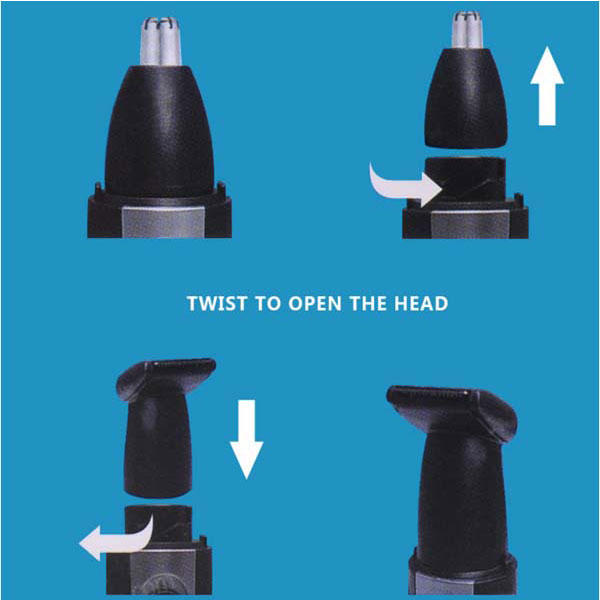 TWIST TO OPEN THE HEAD